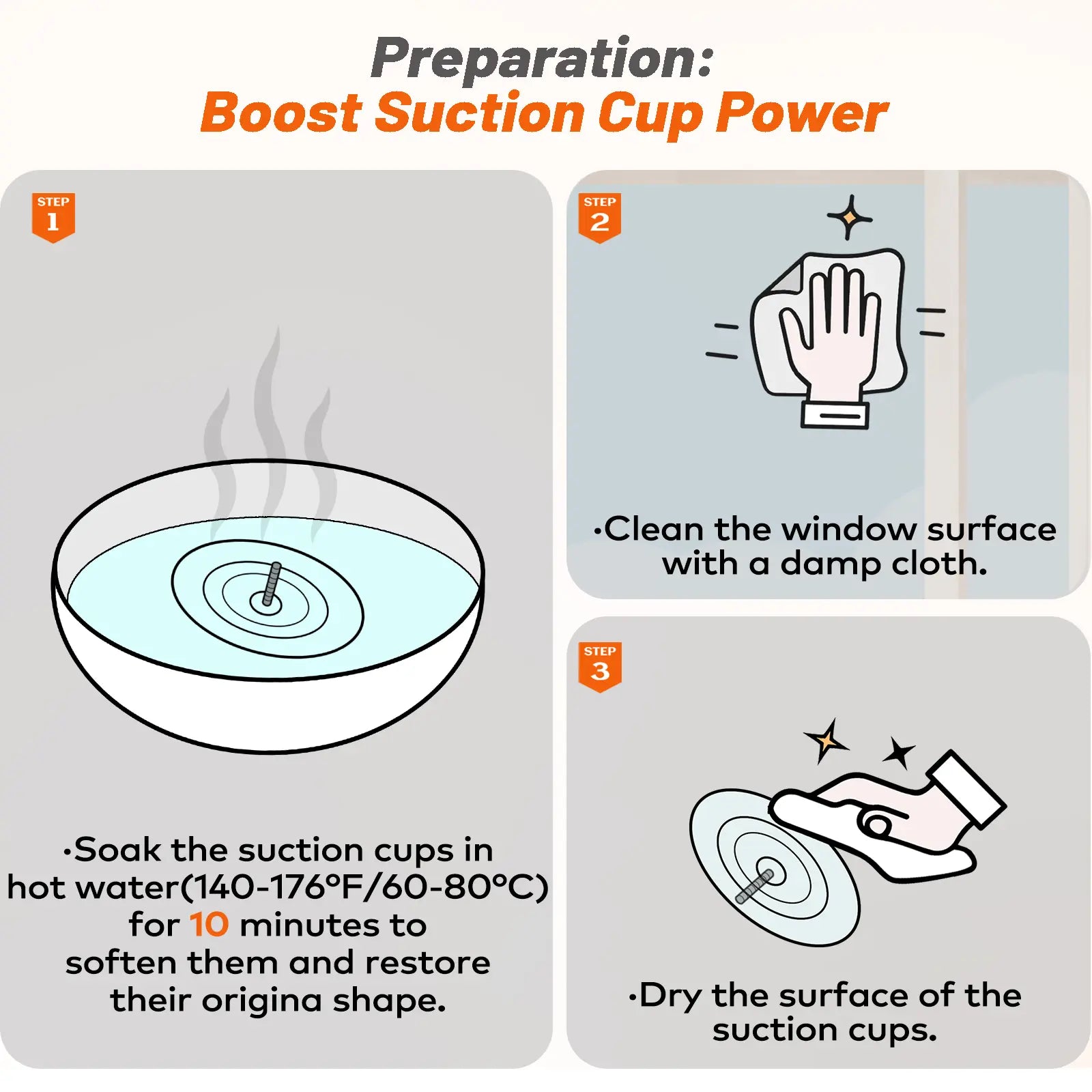 Preparation:
Boost Suction Cup Power

STEP 1

·Soak the suction cups in hot water(140-176°F/60-80°C) for 10 minutes to soften them and restore their origina shape.

STEP 2

·Clean the window surface with a damp cloth.

STEP 3

·Dry the surface of the suction cups.